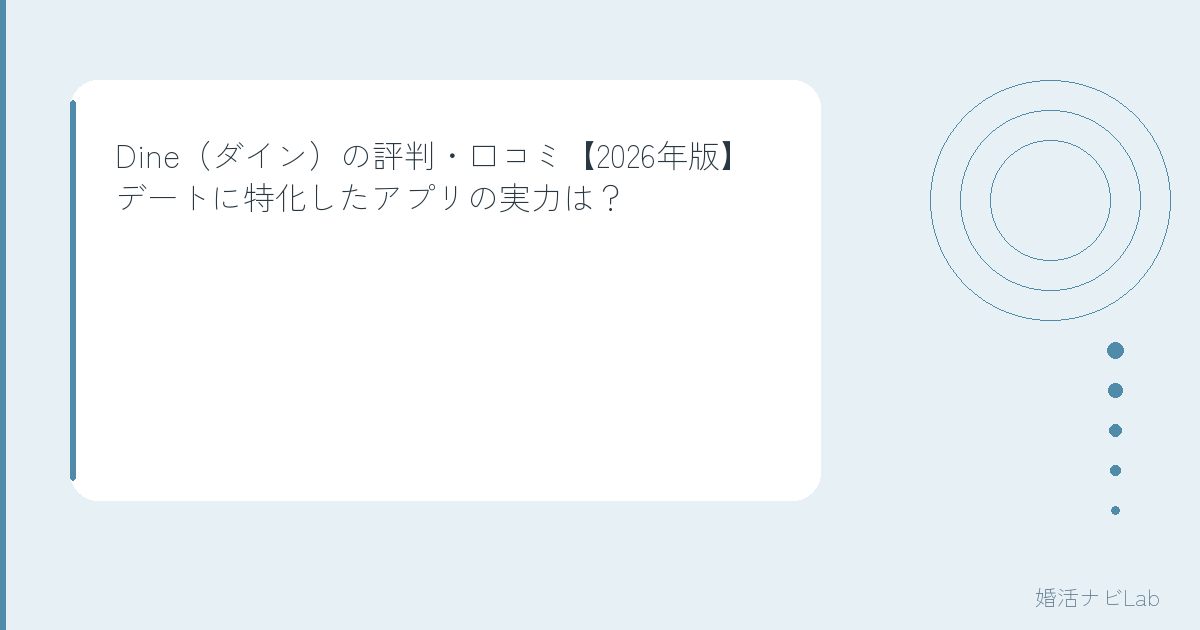 Dine（ダイン）の評判・口コミ【2026年版】デートに特化したアプリの実力は？

婚活ナビLab